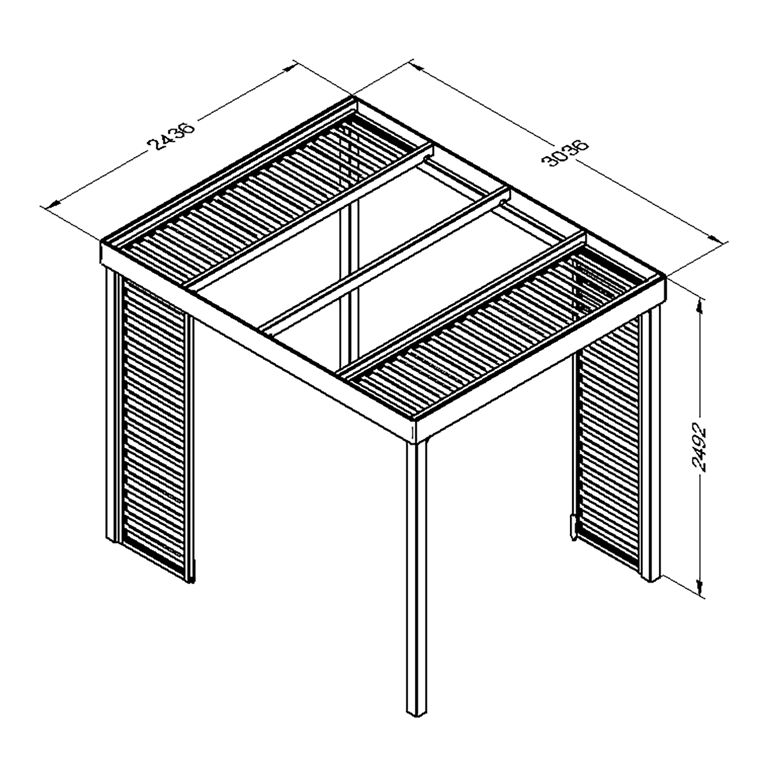 2436
3036
2492