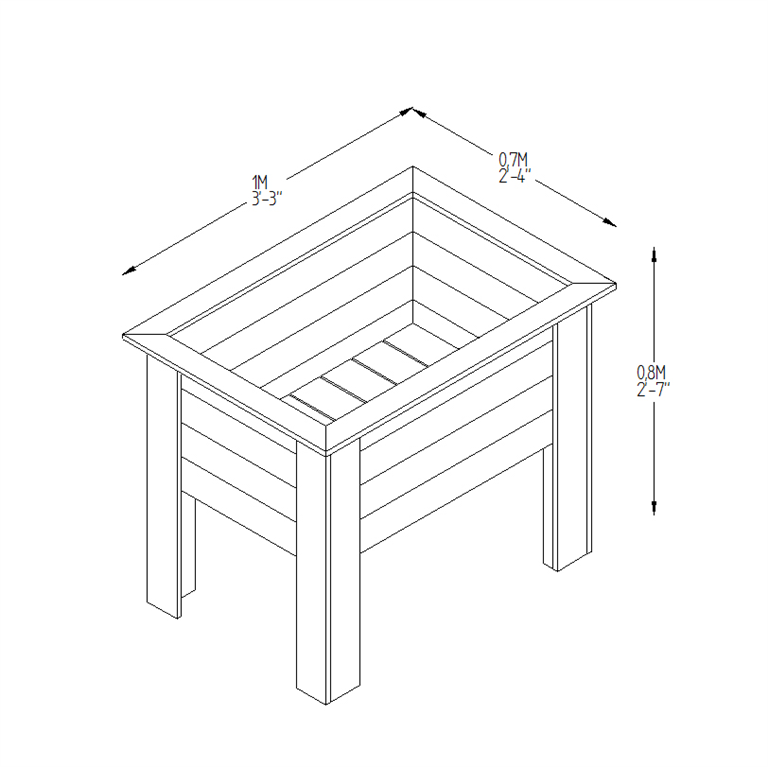 1M
3'-3"

0,7M
2'-4"

0,8M
2'-7"