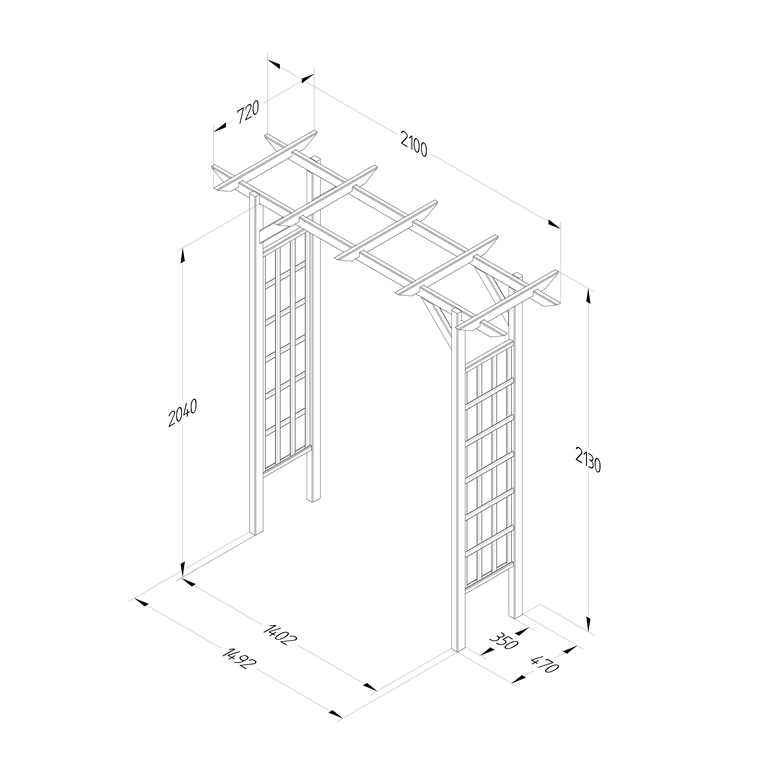 720

2100

2040

2130

1402

1492

350

470